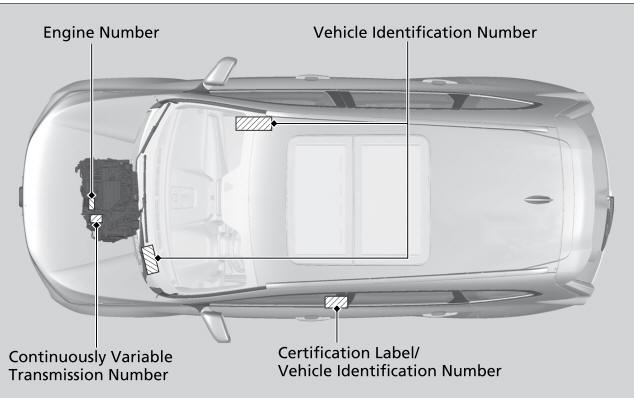 Engine Number

Vehicle Identification Number

Continuously Variable Transmission Number

Certification Label/ Vehicle Identification Number