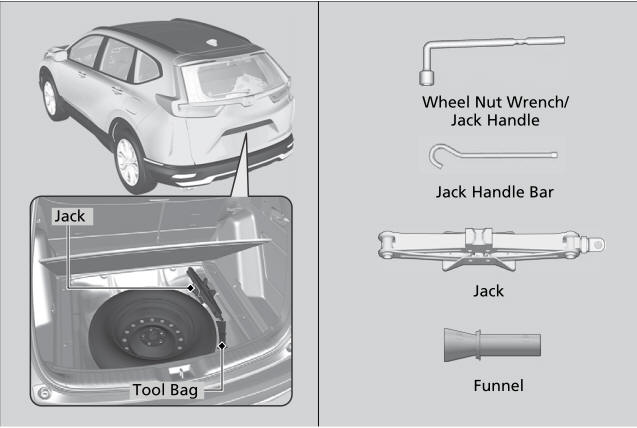 Jack

Tool Bag

Wheel Nut Wrench/
Jack Handle

Jack Handle Bar

Jack

Funnel